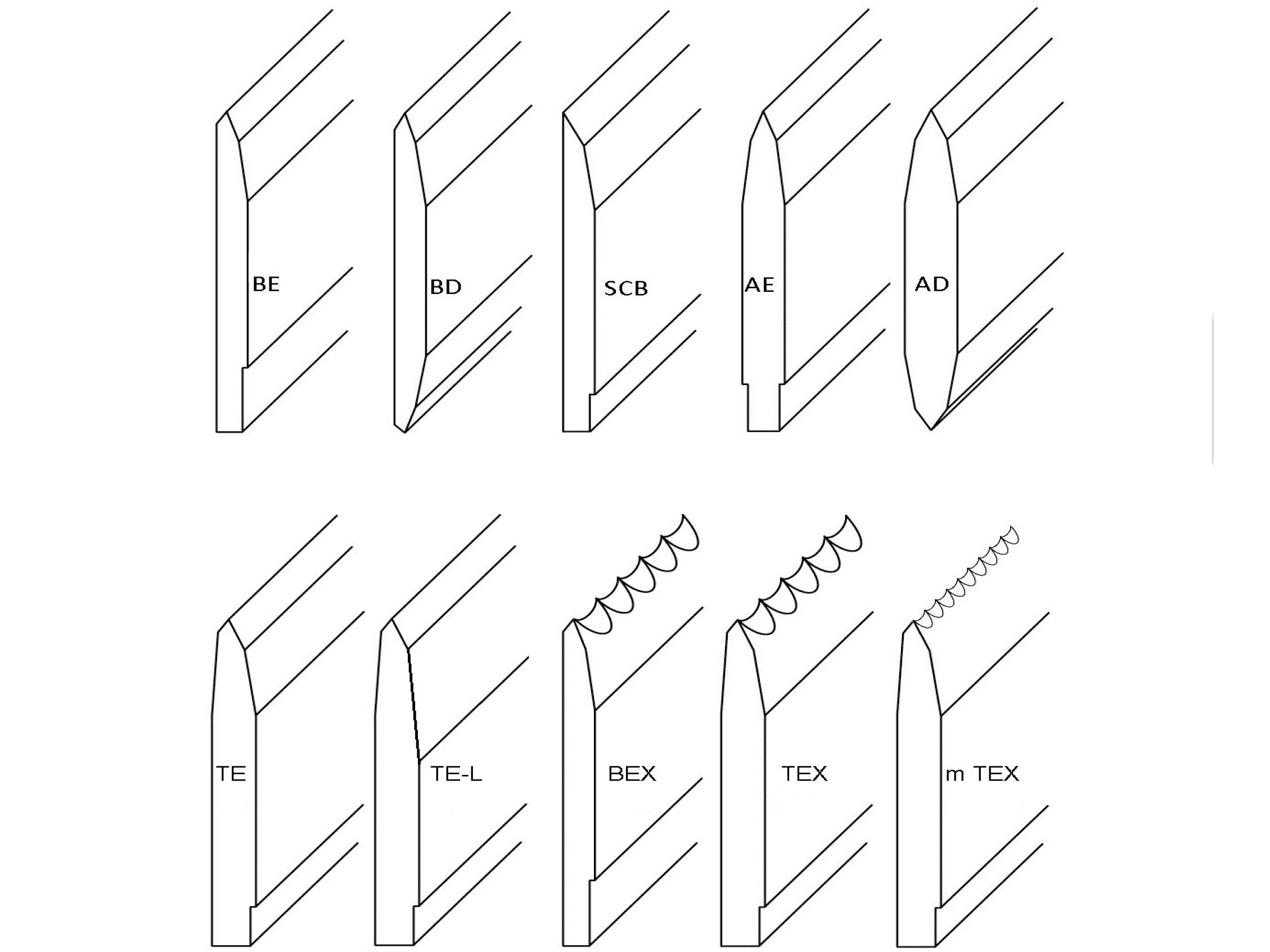 BE
BD
SCB
AE
AD
TE
TE-L
BEX
TEX
m TEX