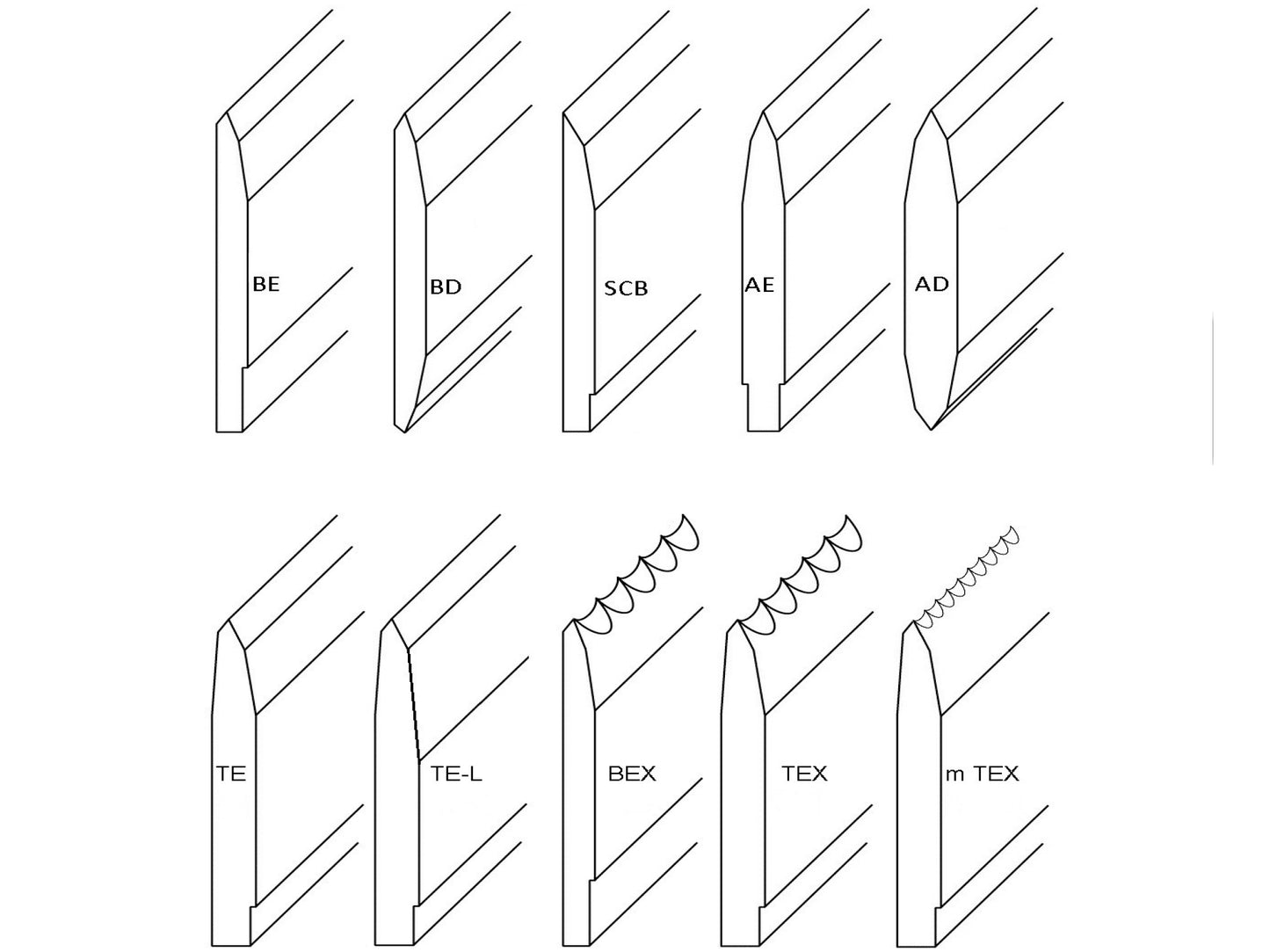 BE BD SCB AE AD

TE TE-L BEX TEX m TEX