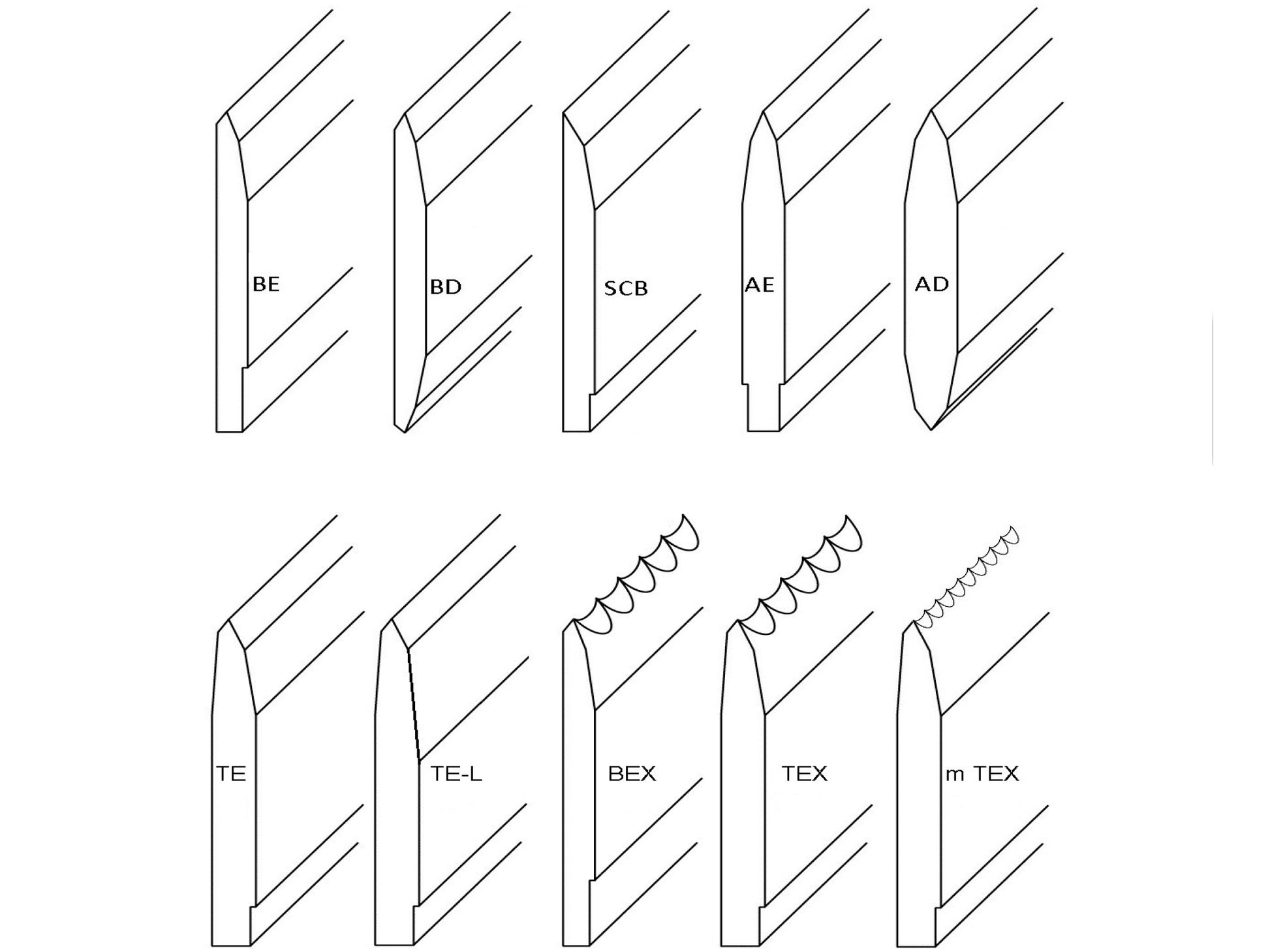 BE
BD
SCB
AE
AD

TE
TE-L
BEX
TEX
m TEX